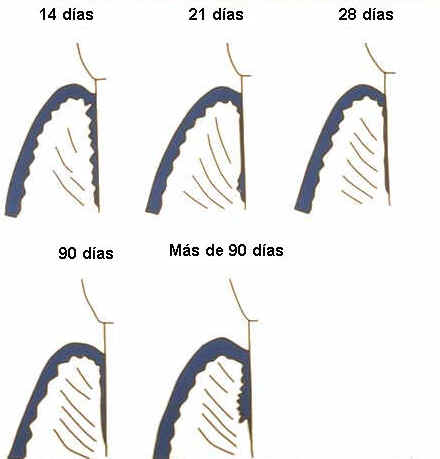 14 días
21 días
28 días
90 días
Más de 90 días